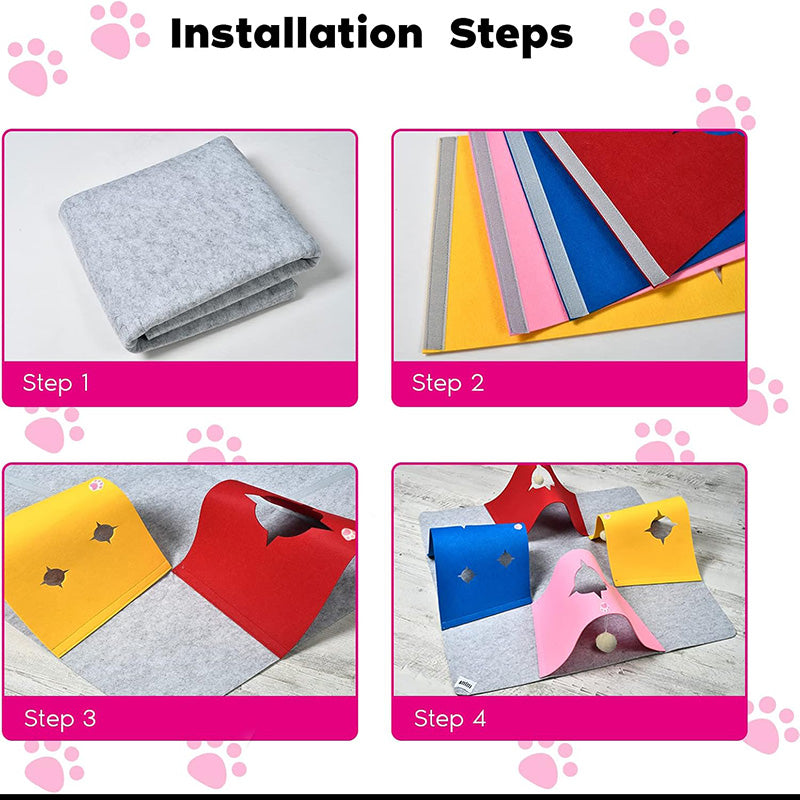 Installation Steps

Step 1

Step 2

Step 3

Step 4